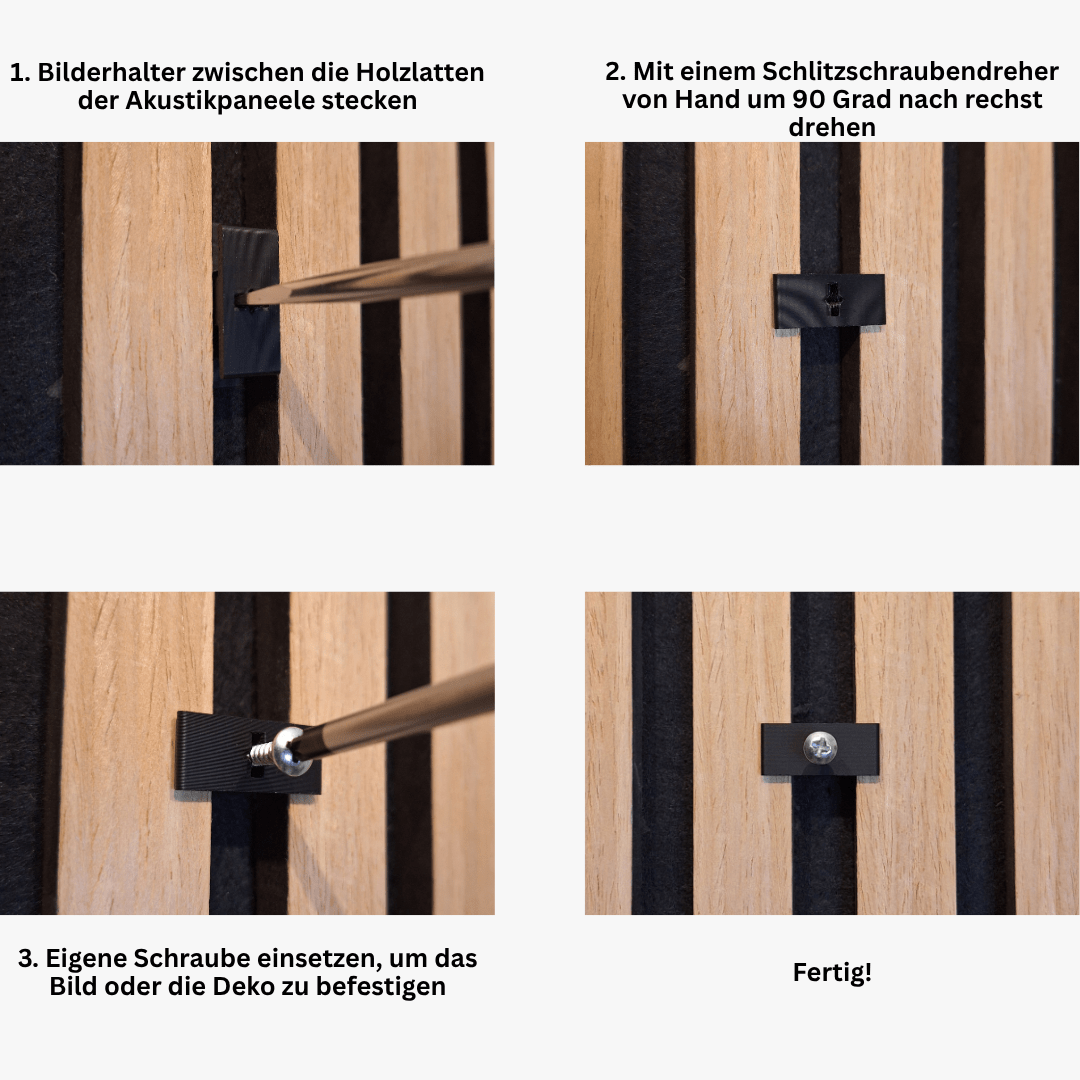 1. Bilderhalter zwischen die Holzlatten der Akustikpaneele stecken

2. Mit einem Schlitzschraubendreher von Hand um 90 Grad nach rechst drehen

3. Eigene Schraube einsetzen, um das Bild oder die Deko zu befestigen

Fertig!